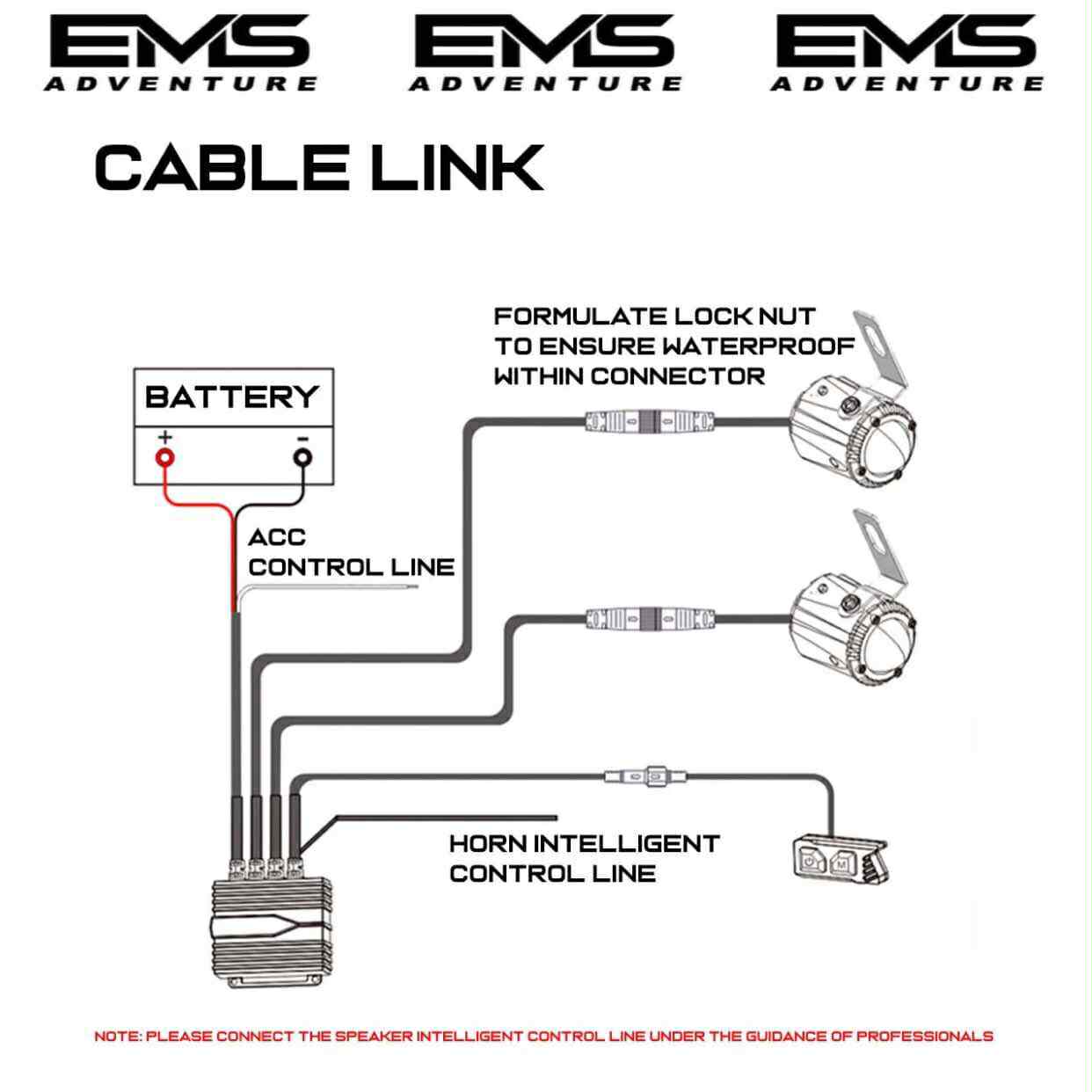 EMS ADVENTURE EMS ADVENTURE EMS ADVENTURE

CABLE LINK

FORMULATE LOCK NUT TO ENSURE WATERPROOF WITHIN CONNECTOR

BATTERY

+ -

ACC CONTROL LINE

HORN INTELLIGENT CONTROL LINE

M

NOTE: PLEASE CONNECT THE SPEAKER INTELLIGENT CONTROL LINE UNDER THE GUIDANCE OF PROFESSIONALS